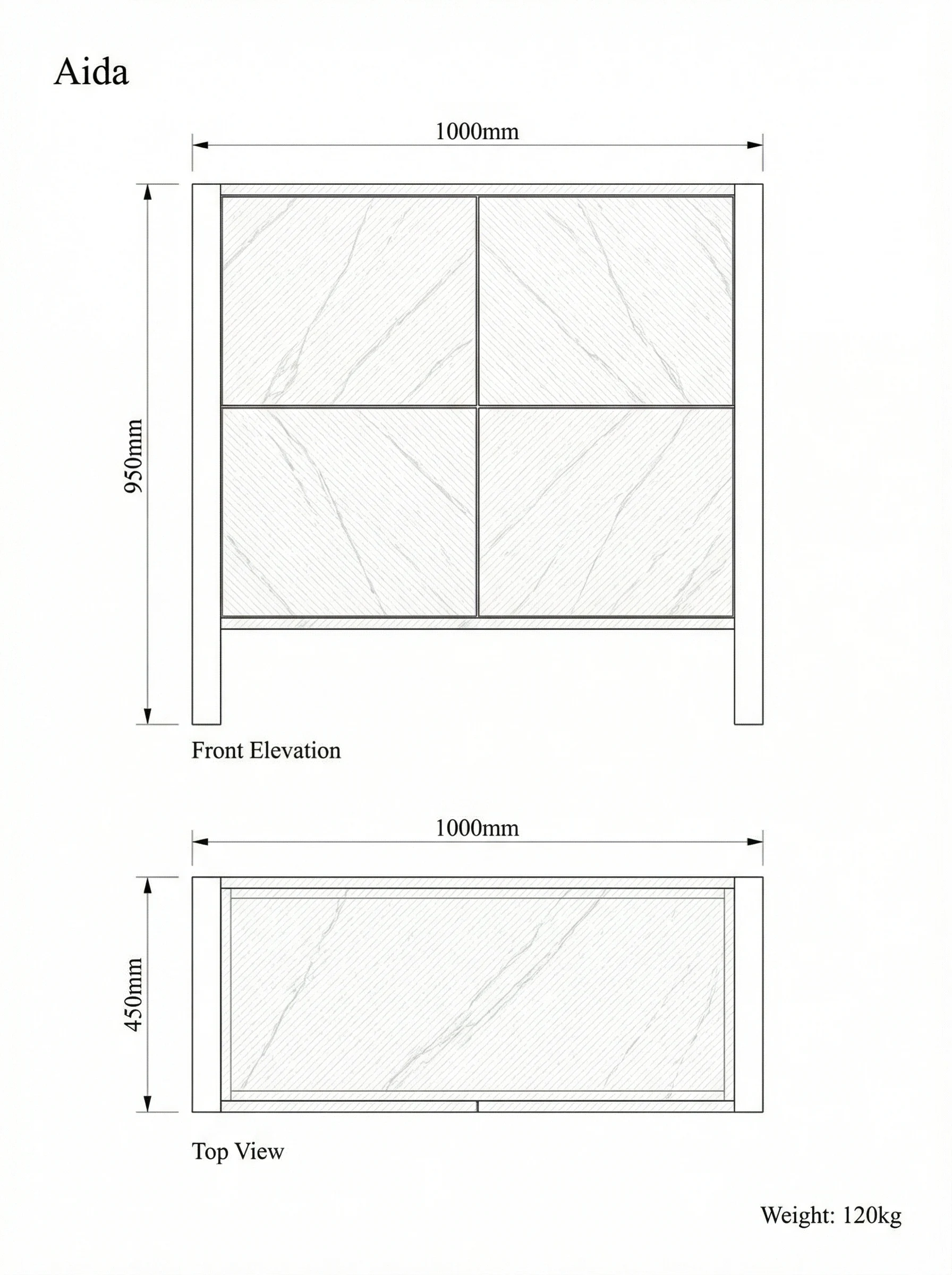 Aida

1000mm

950mm

Front Elevation

1000mm

450mm

Top View

Weight: 120kg