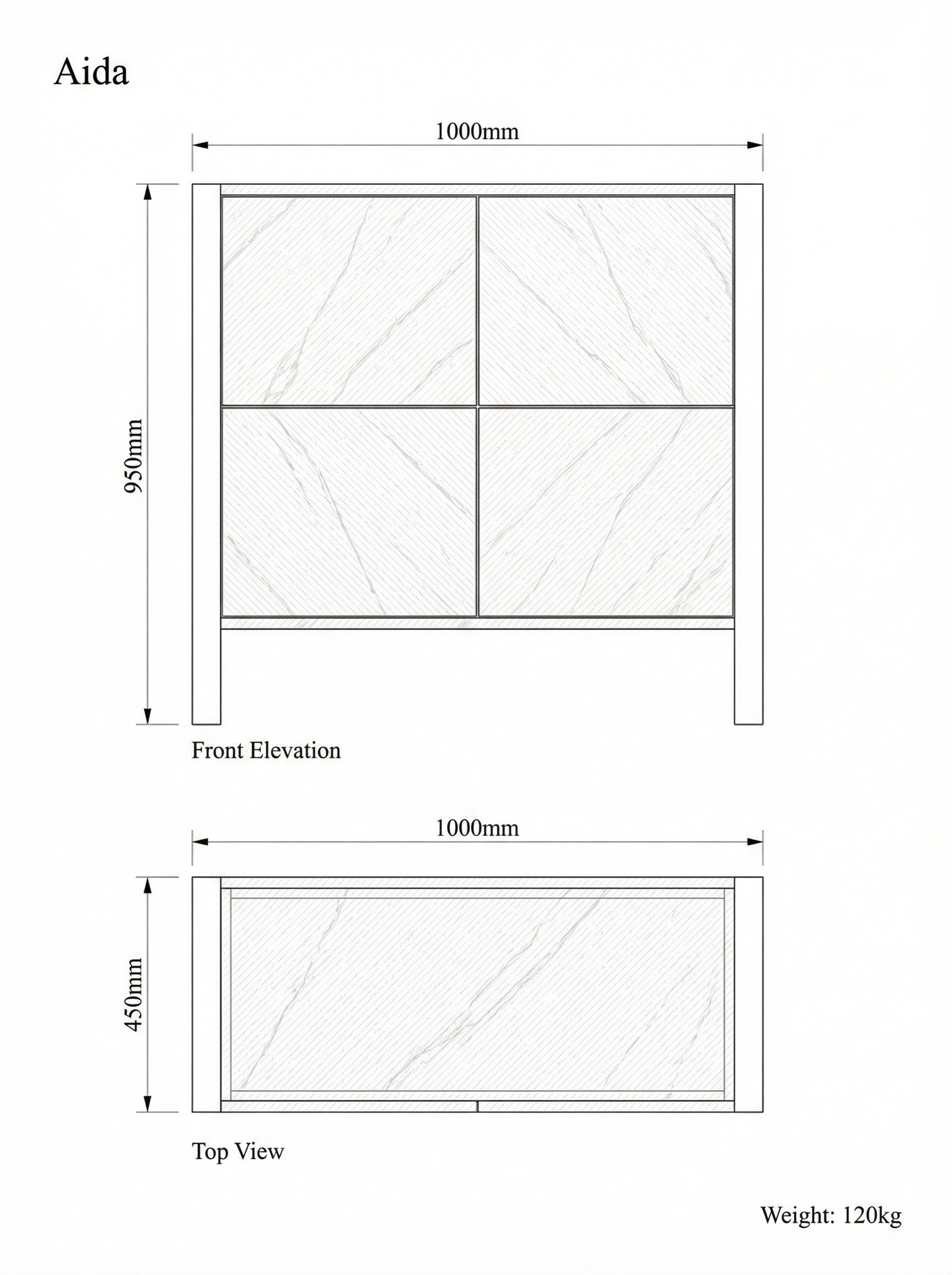 Aida

1000mm

950mm

Front Elevation

1000mm

450mm

Top View

Weight: 120kg